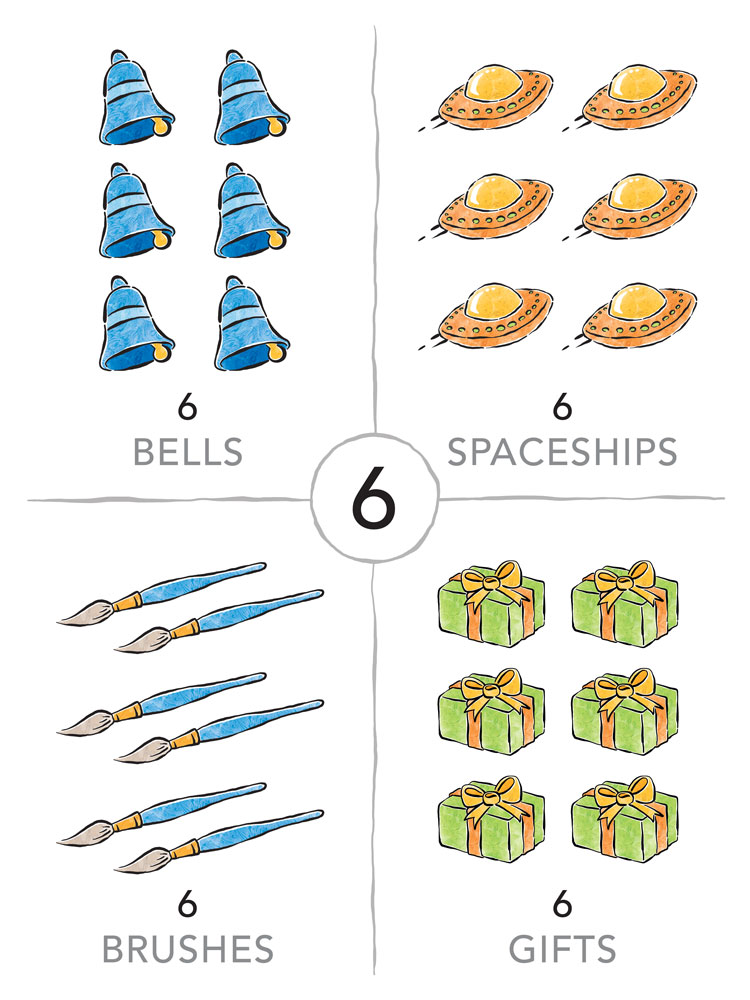 6
BELLS

6
SPACESHIPS

6

6
BRUSHES

6
GIFTS